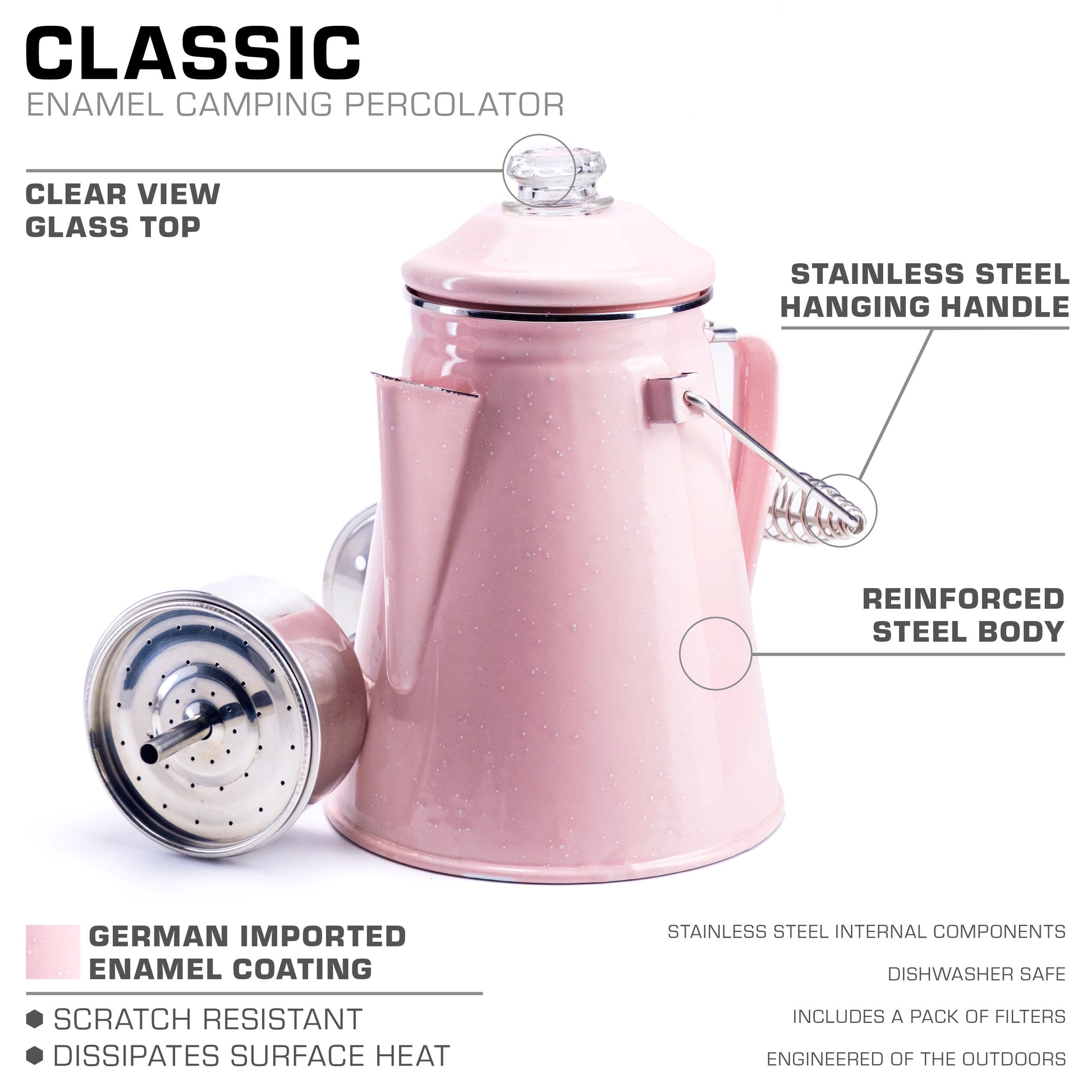 CLASSIC
ENAMEL CAMPING PERCOLATOR

CLEAR VIEW
GLASS TOP

STAINLESS STEEL
HANGING HANDLE

REINFORCED
STEEL BODY

GERMAN IMPORTED
ENAMEL COATING

SCRATCH RESISTANT
DISSIPATES SURFACE HEAT

STAINLESS STEEL INTERNAL COMPONENTS

DISHWASHER SAFE

INCLUDES A PACK OF FILTERS

ENGINEERED OF THE OUTDOORS