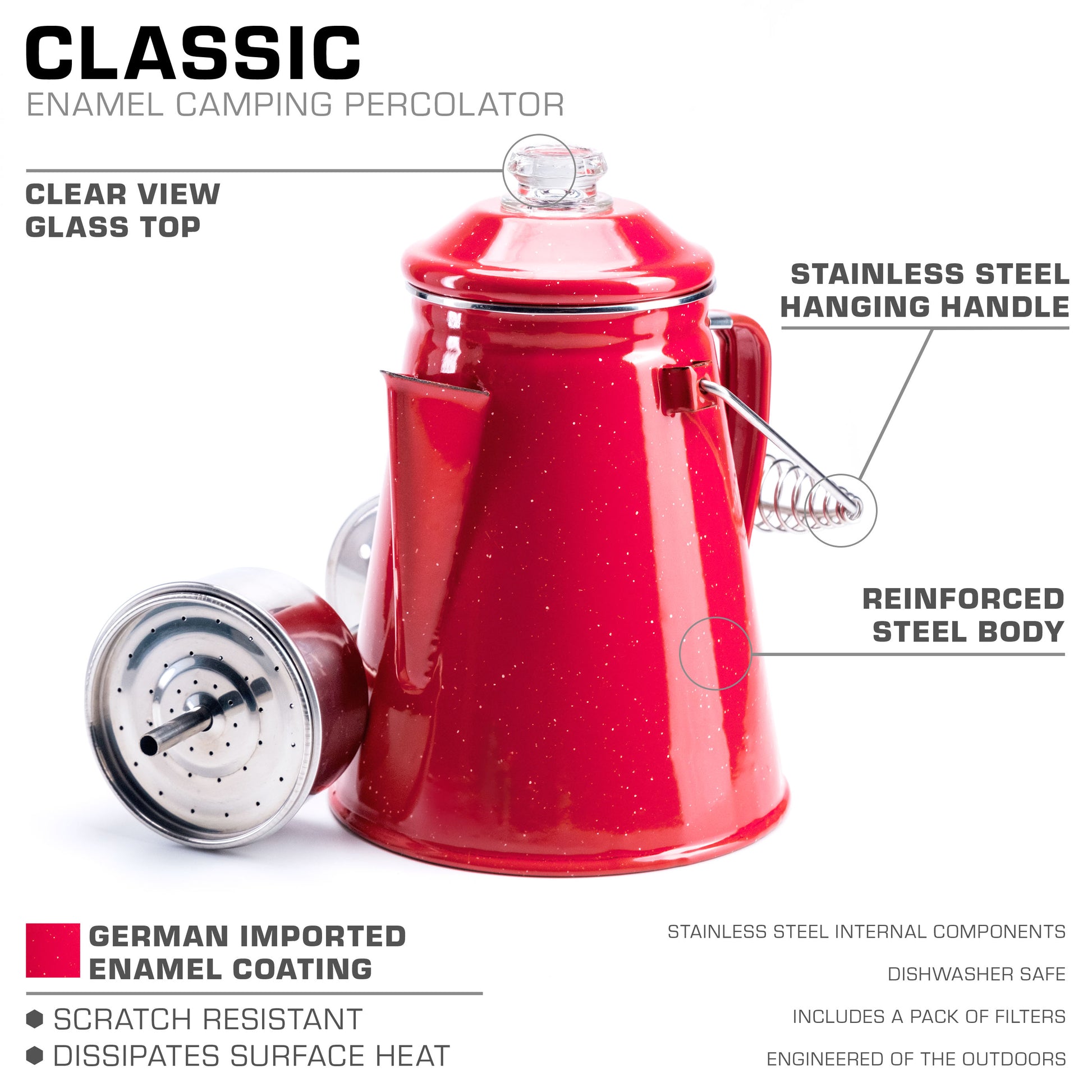 CLASSIC
ENAMEL CAMPING PERCOLATOR

CLEAR VIEW
GLASS TOP

STAINLESS STEEL
HANGING HANDLE

REINFORCED
STEEL BODY

GERMAN IMPORTED
ENAMEL COATING

SCRATCH RESISTANT
DISSIPATES SURFACE HEAT

STAINLESS STEEL INTERNAL COMPONENTS

DISHWASHER SAFE

INCLUDES A PACK OF FILTERS

ENGINEERED OF THE OUTDOORS