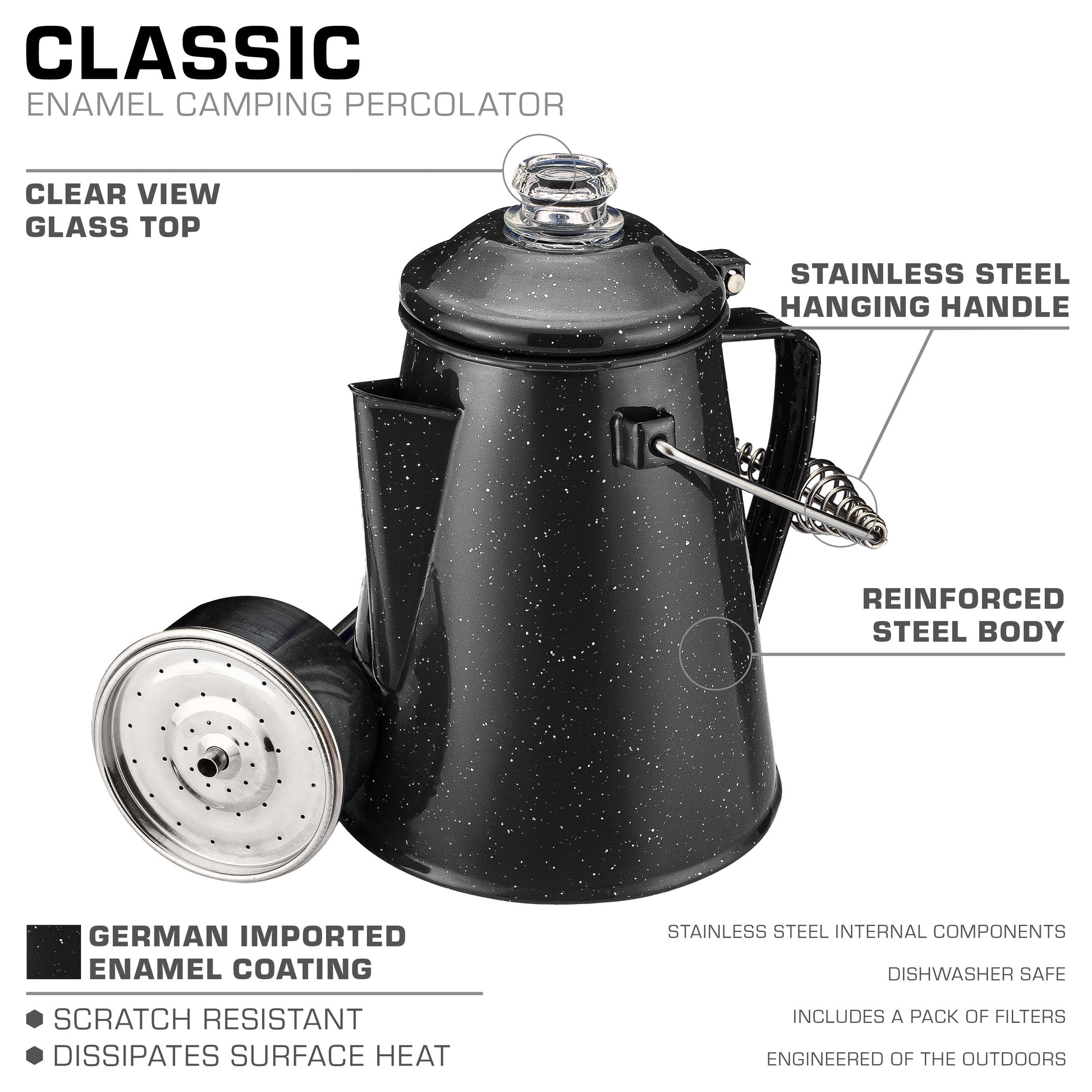 CLASSIC
ENAMEL CAMPING PERCOLATOR

CLEAR VIEW
GLASS TOP

STAINLESS STEEL
HANGING HANDLE

REINFORCED
STEEL BODY

GERMAN IMPORTED
ENAMEL COATING

SCRATCH RESISTANT
DISSIPATES SURFACE HEAT

STAINLESS STEEL INTERNAL COMPONENTS

DISHWASHER SAFE

INCLUDES A PACK OF FILTERS

ENGINEERED OF THE OUTDOORS