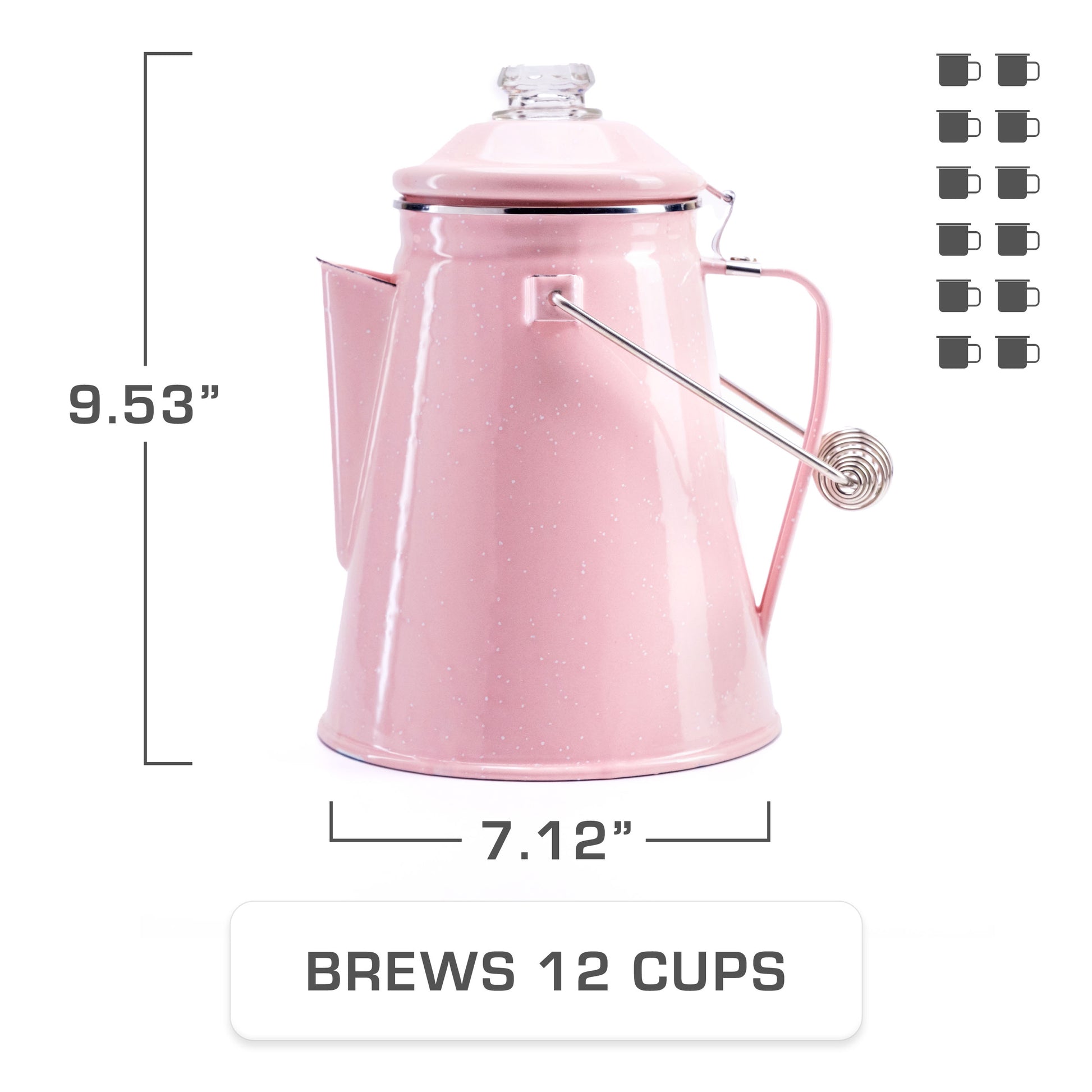 9.53”

7.12”

BREWS 12 CUPS