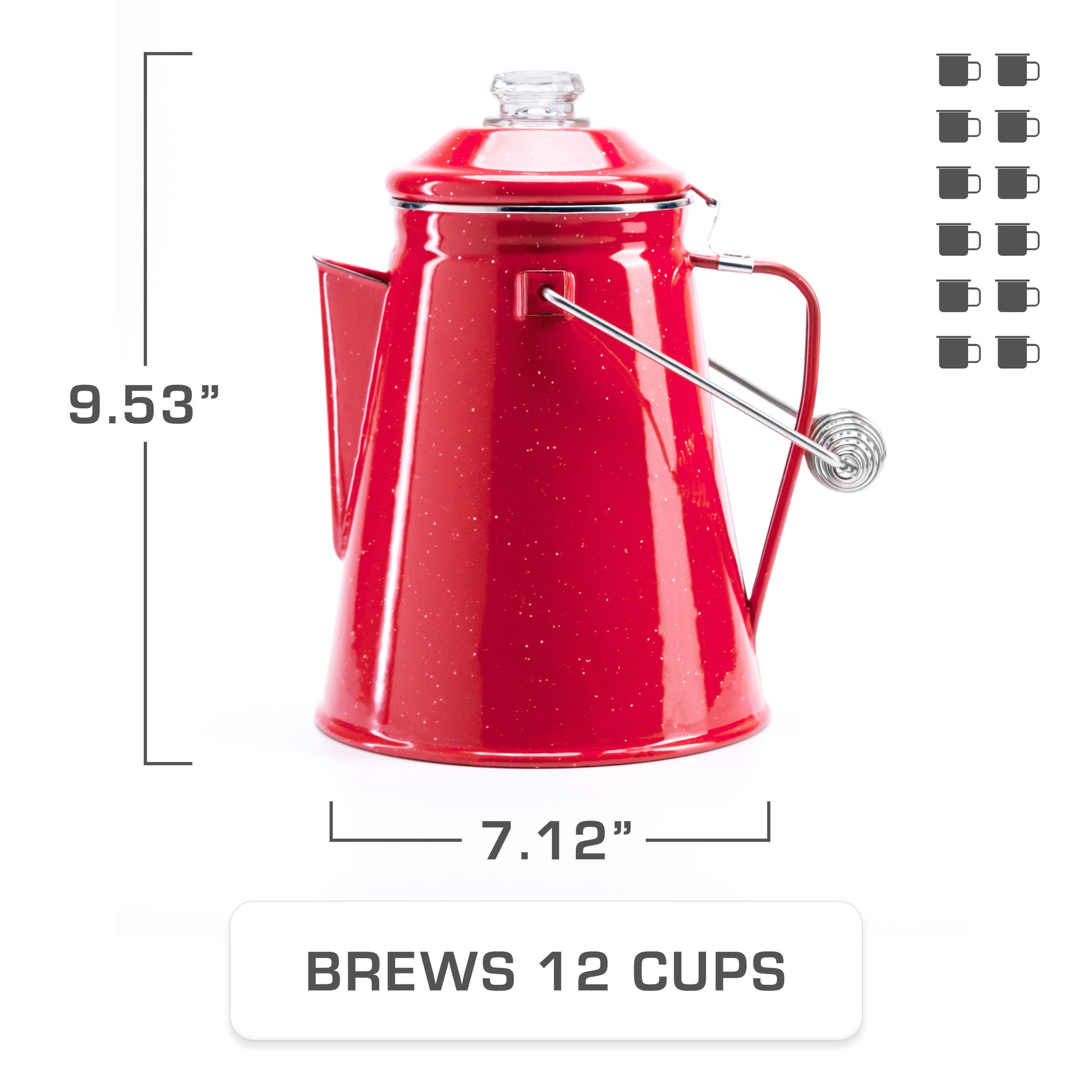 9.53”

7.12”

BREWS 12 CUPS