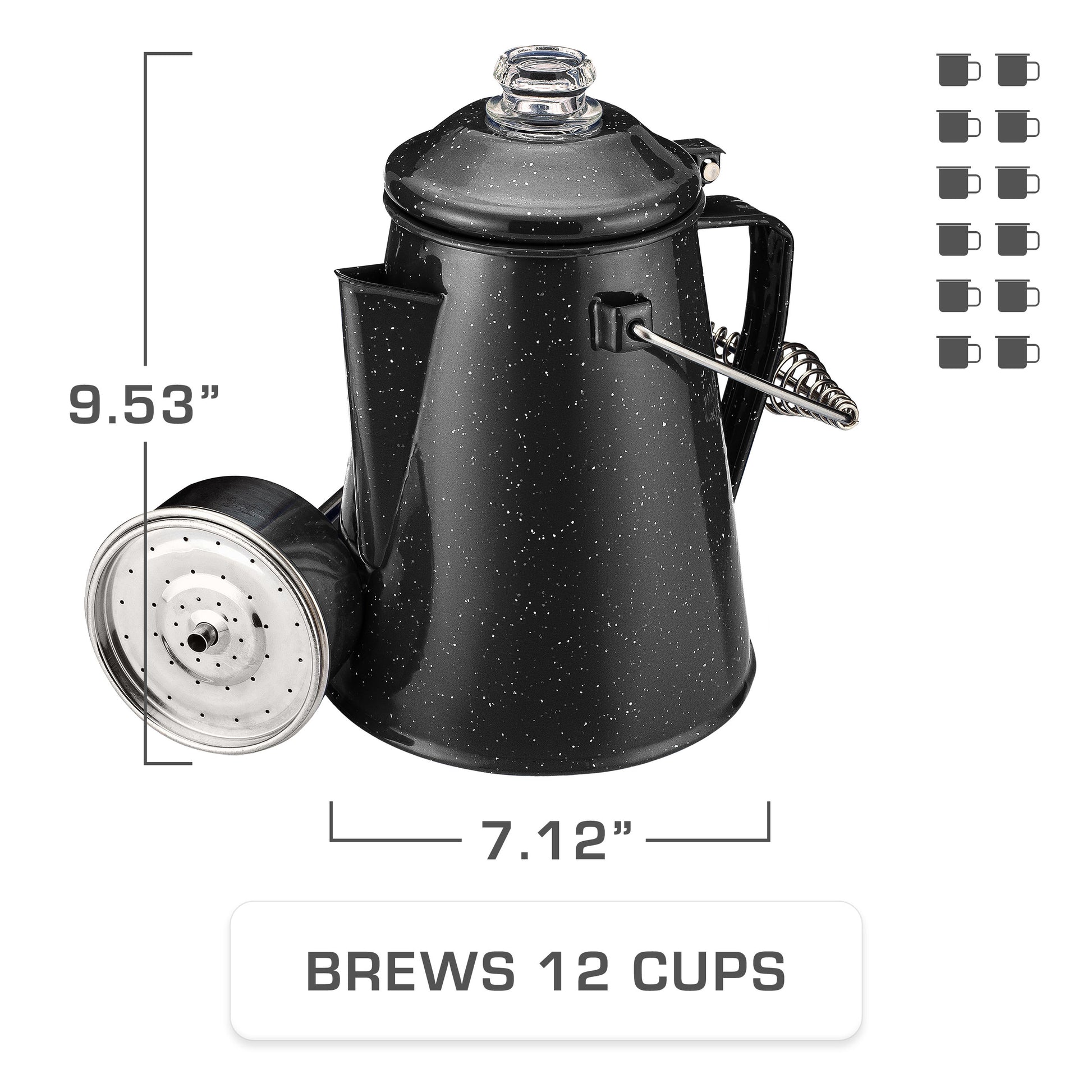 9.53”

7.12”

BREWS 12 CUPS