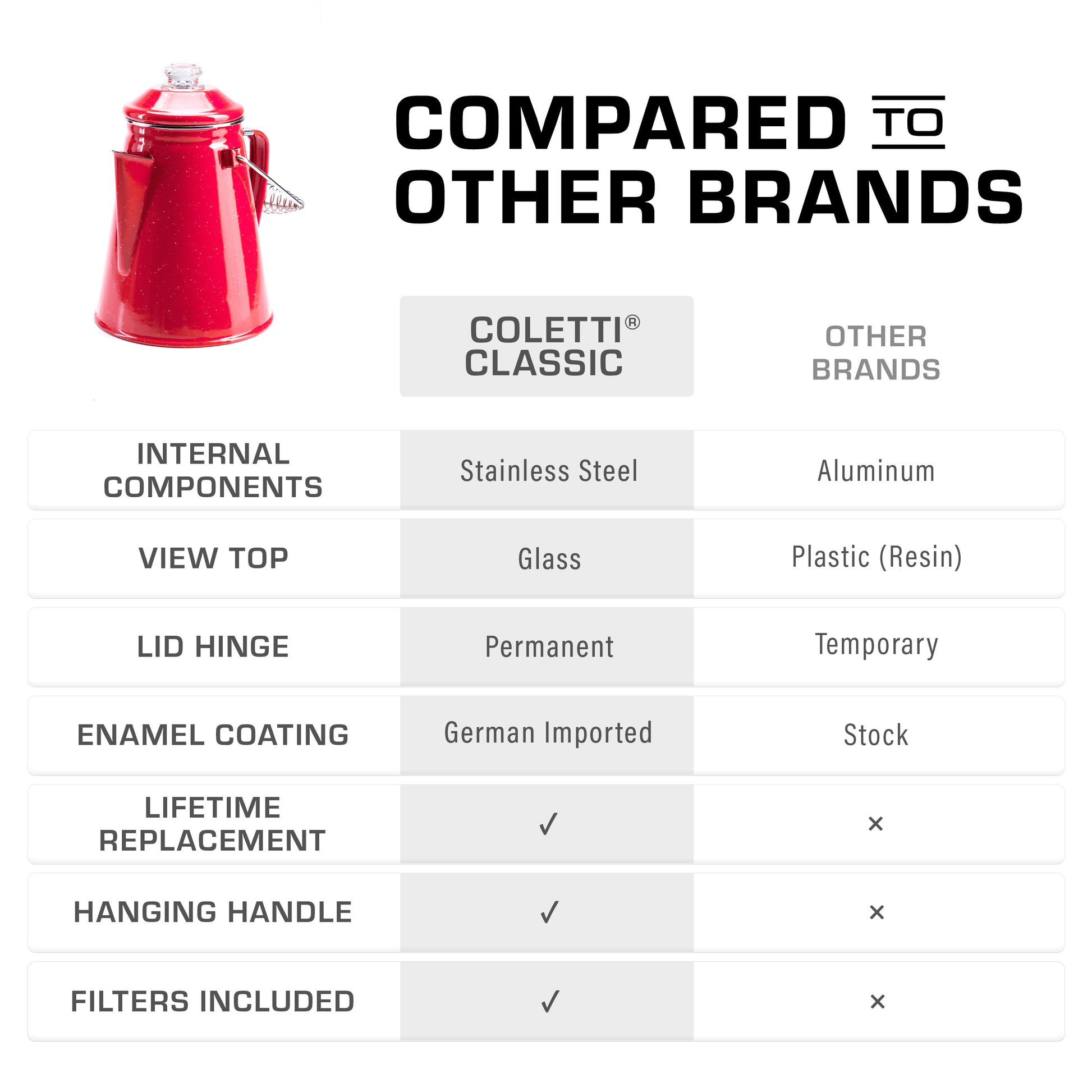 COMPARED TO OTHER BRANDS

| | COLETTI® CLASSIC | OTHER BRANDS |
|---|---|---|
| INTERNAL COMPONENTS | Stainless Steel | Aluminum |
| VIEW TOP | Glass | Plastic (Resin) |
| LID HINGE | Permanent | Temporary |
| ENAMEL COATING | German Imported | Stock |
| LIFETIME REPLACEMENT | ✓ | × |
| HANGING HANDLE | ✓ | × |
| FILTERS INCLUDED | ✓ | × |