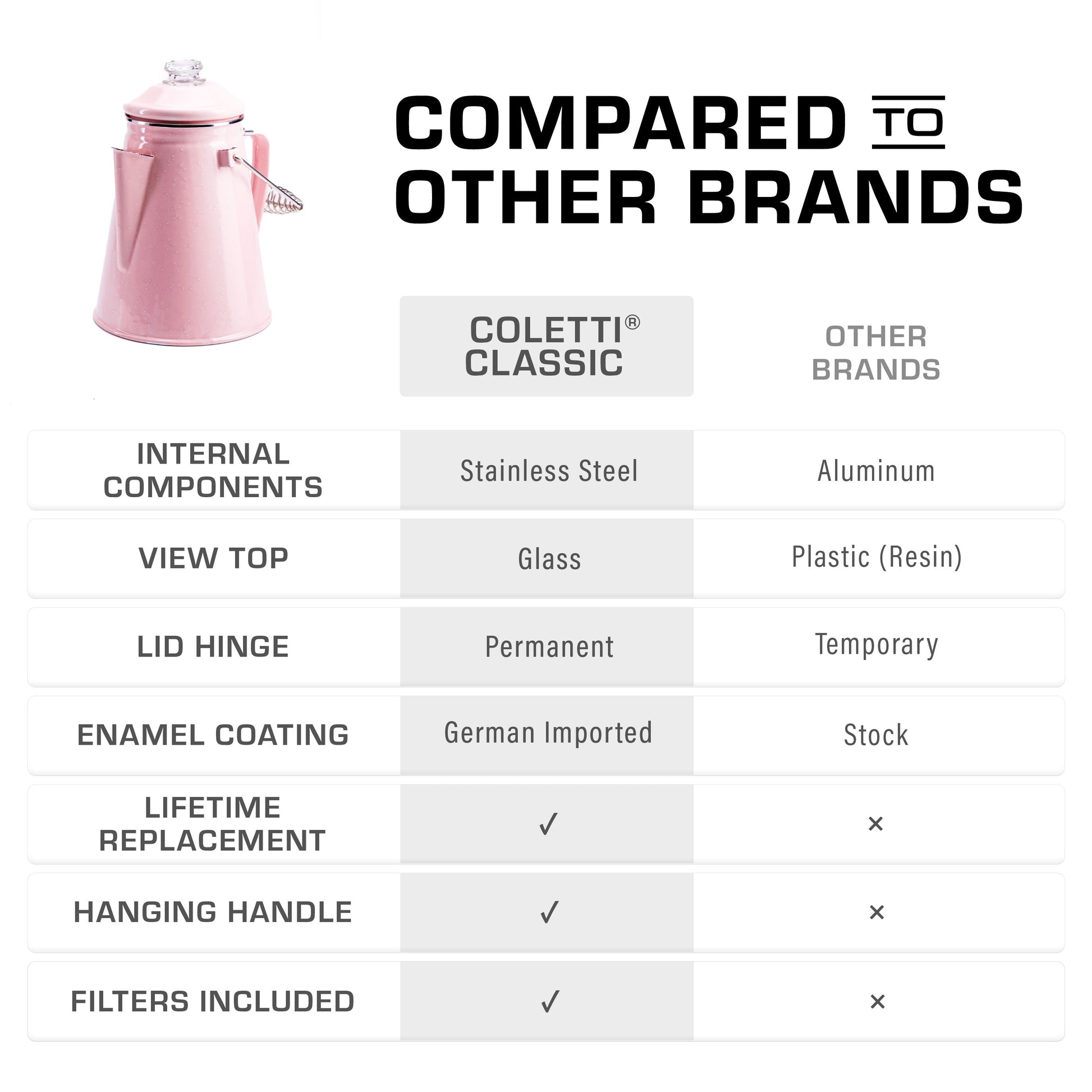 COMPARED TO OTHER BRANDS

| | COLETTI® CLASSIC | OTHER BRANDS |
|---|---|---|
| INTERNAL COMPONENTS | Stainless Steel | Aluminum |
| VIEW TOP | Glass | Plastic (Resin) |
| LID HINGE | Permanent | Temporary |
| ENAMEL COATING | German Imported | Stock |
| LIFETIME REPLACEMENT | ✓ | × |
| HANGING HANDLE | ✓ | × |
| FILTERS INCLUDED | ✓ | × |