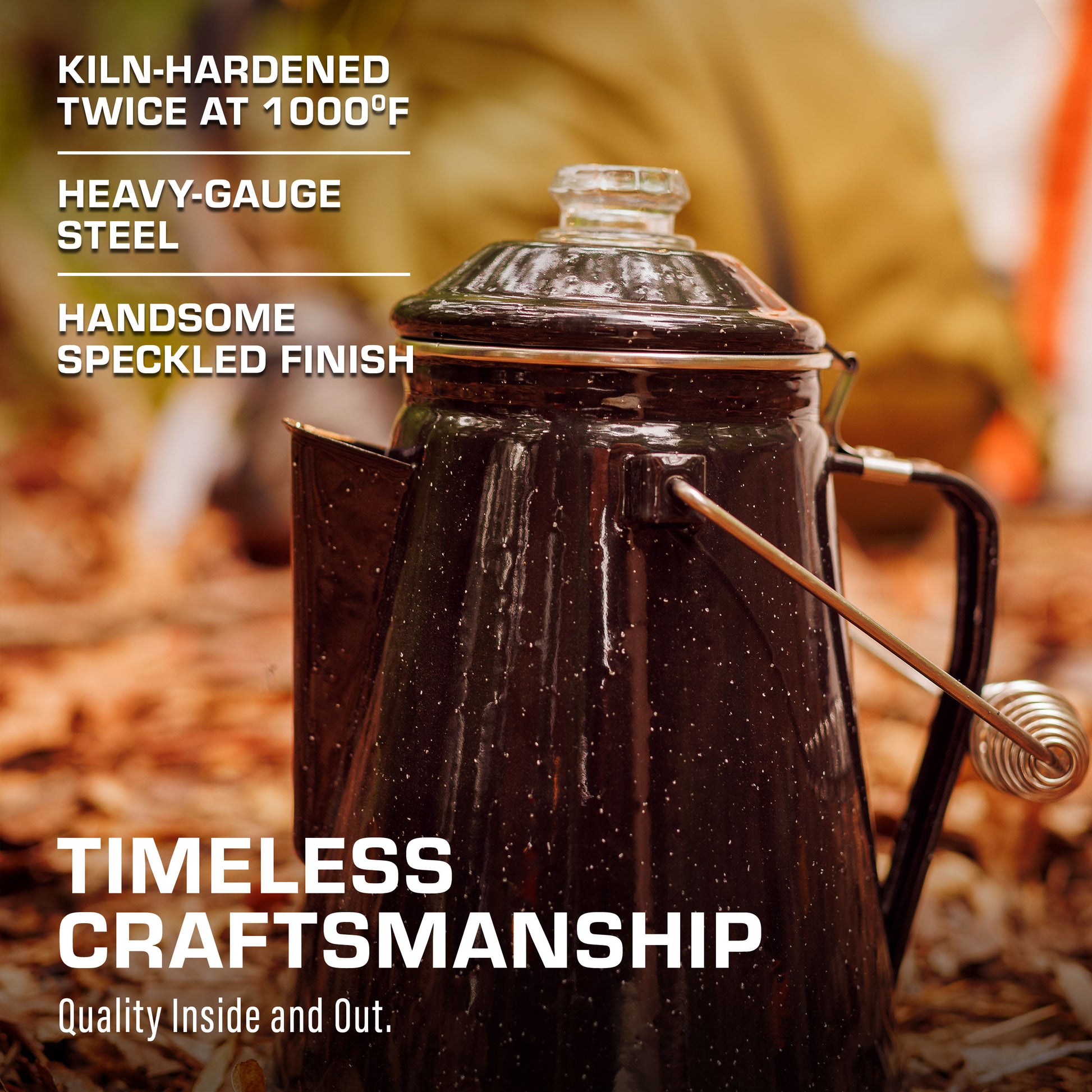 KILN-HARDENED TWICE AT 1000°F

HEAVY-GAUGE STEEL

HANDSOME SPECKLED FINISH

TIMELESS CRAFTSMANSHIP

Quality Inside and Out.