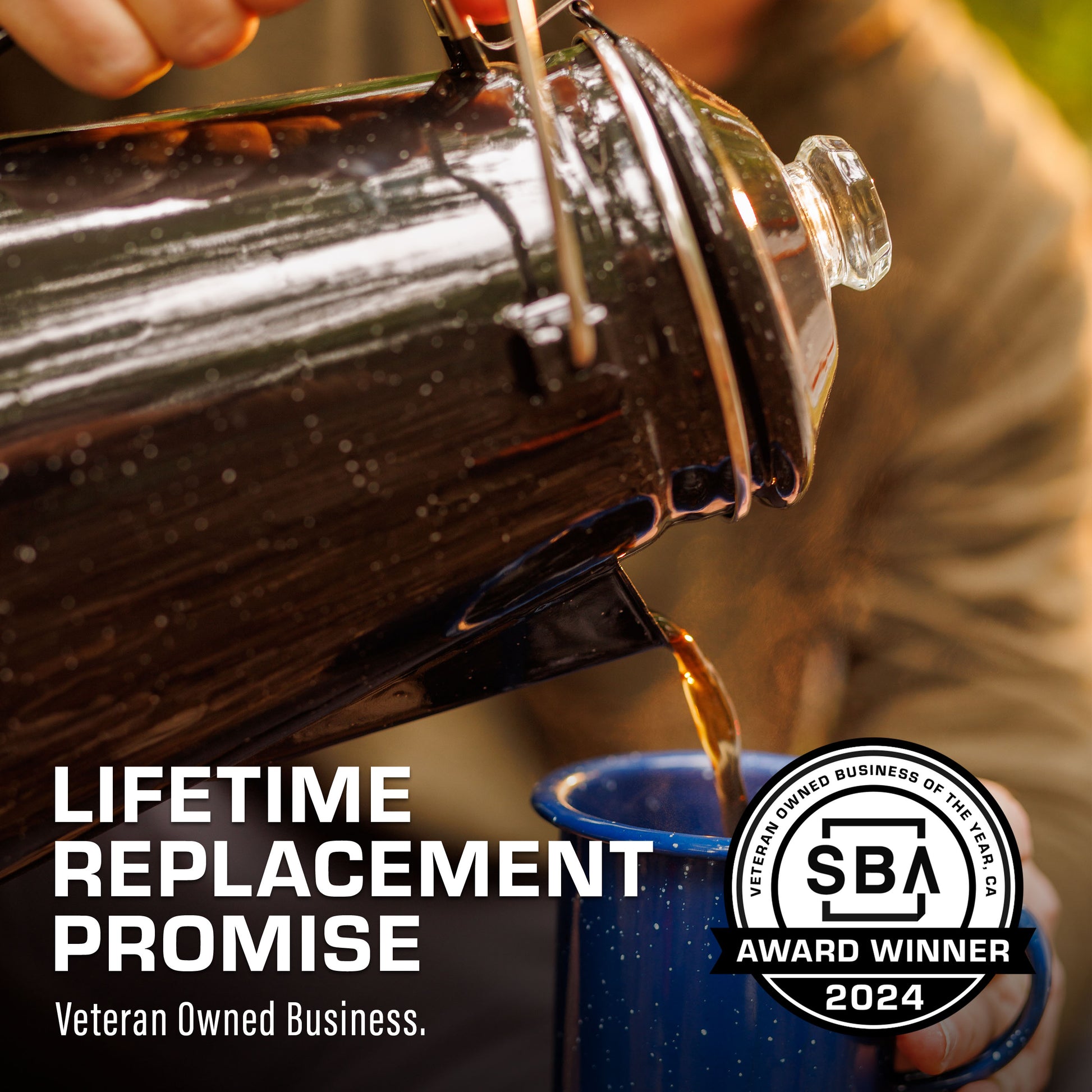 LIFETIME REPLACEMENT PROMISE

Veteran Owned Business.

VETERAN OWNED BUSINESS OF THE YEAR, CA

SBA

AWARD WINNER

2024