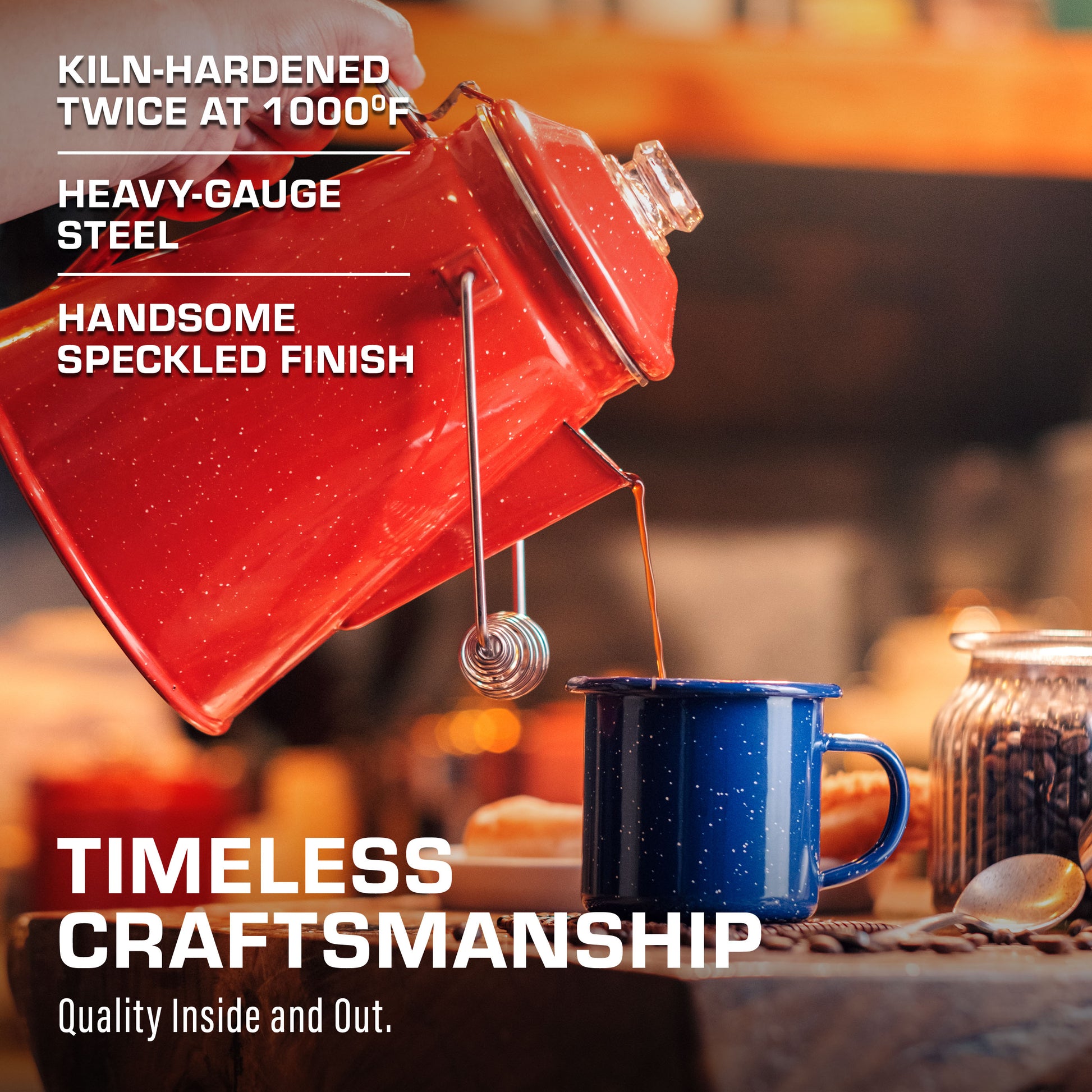 KILN-HARDENED TWICE AT 1000°F

HEAVY-GAUGE STEEL

HANDSOME SPECKLED FINISH

TIMELESS CRAFTSMANSHIP

Quality Inside and Out.