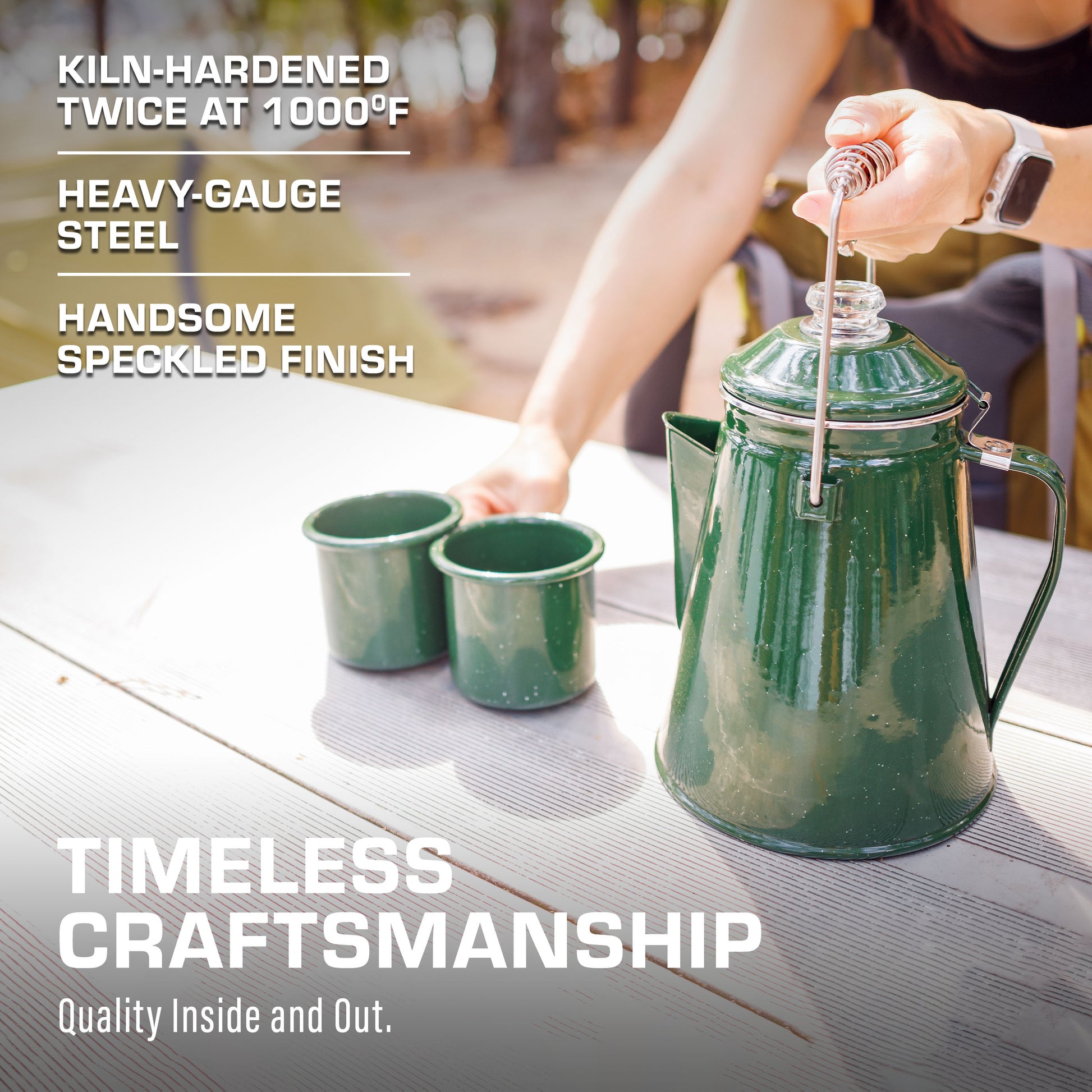 KILN-HARDENED TWICE AT 1000ºF

HEAVY-GAUGE STEEL

HANDSOME SPECKLED FINISH

TIMELESS CRAFTSMANSHIP

Quality Inside and Out.