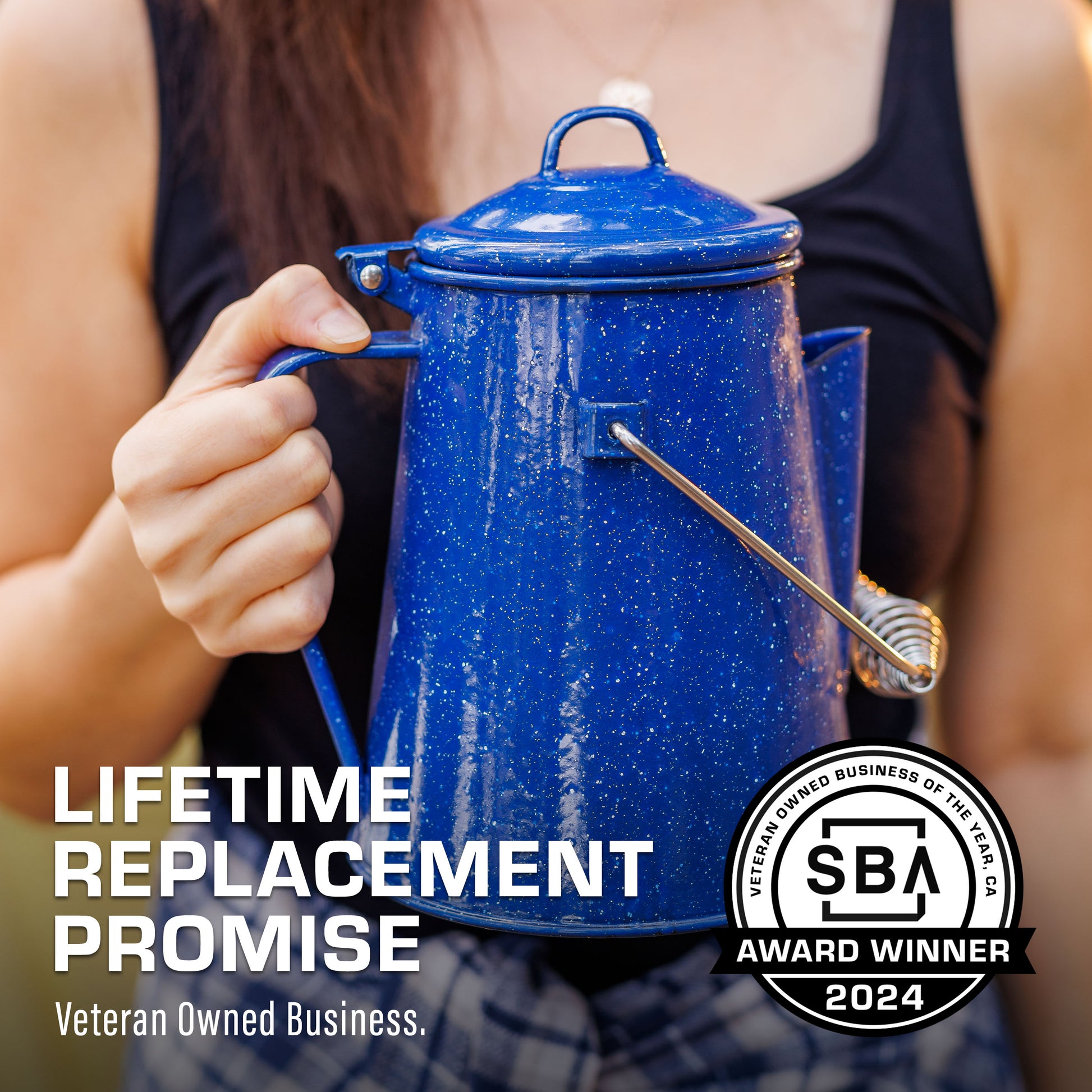 LIFETIME REPLACEMENT PROMISE

Veteran Owned Business.

VETERAN OWNED BUSINESS OF THE YEAR, CA

SBA

AWARD WINNER

2024