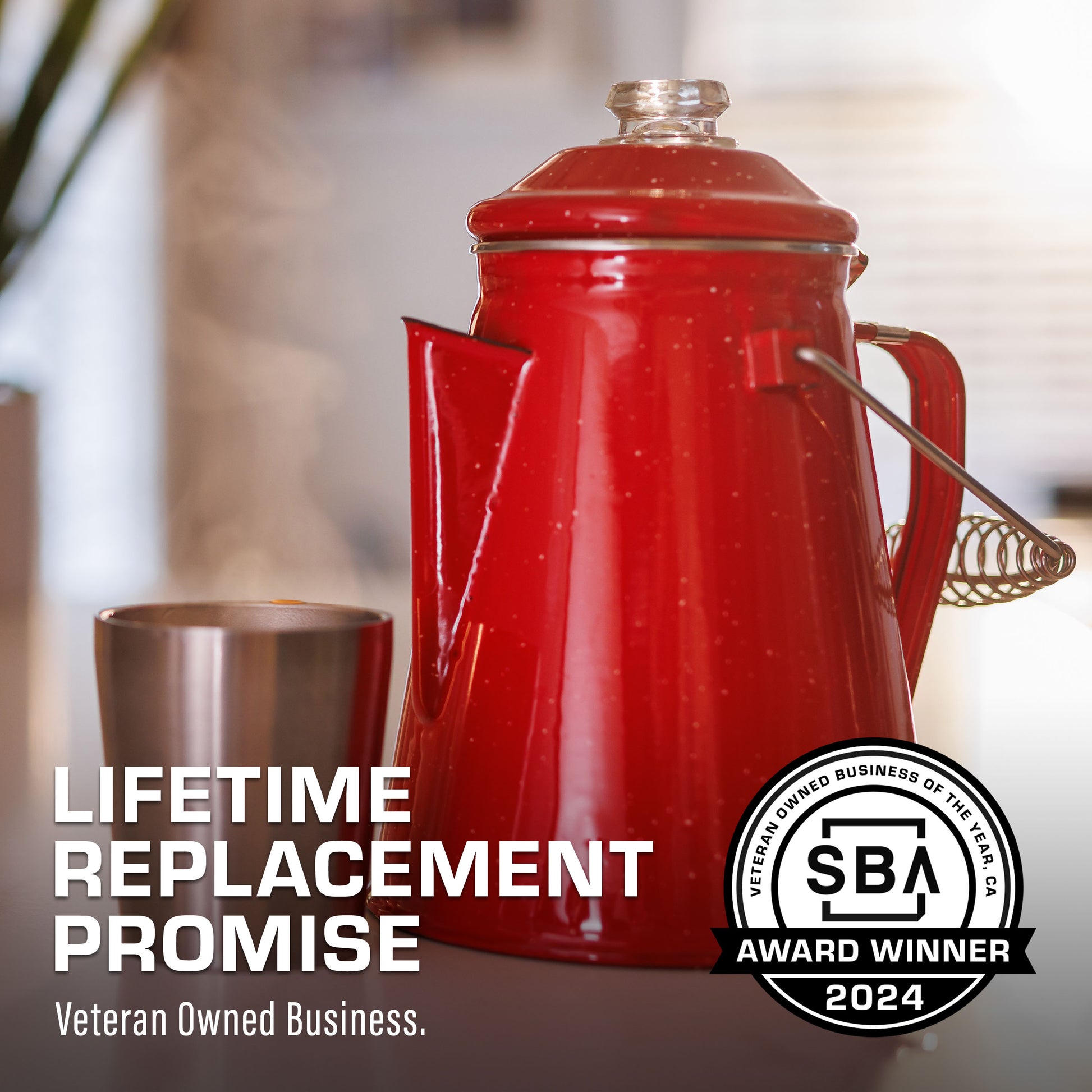 LIFETIME REPLACEMENT PROMISE

Veteran Owned Business.

VETERAN OWNED BUSINESS OF THE YEAR, CA

SBA

AWARD WINNER

2024