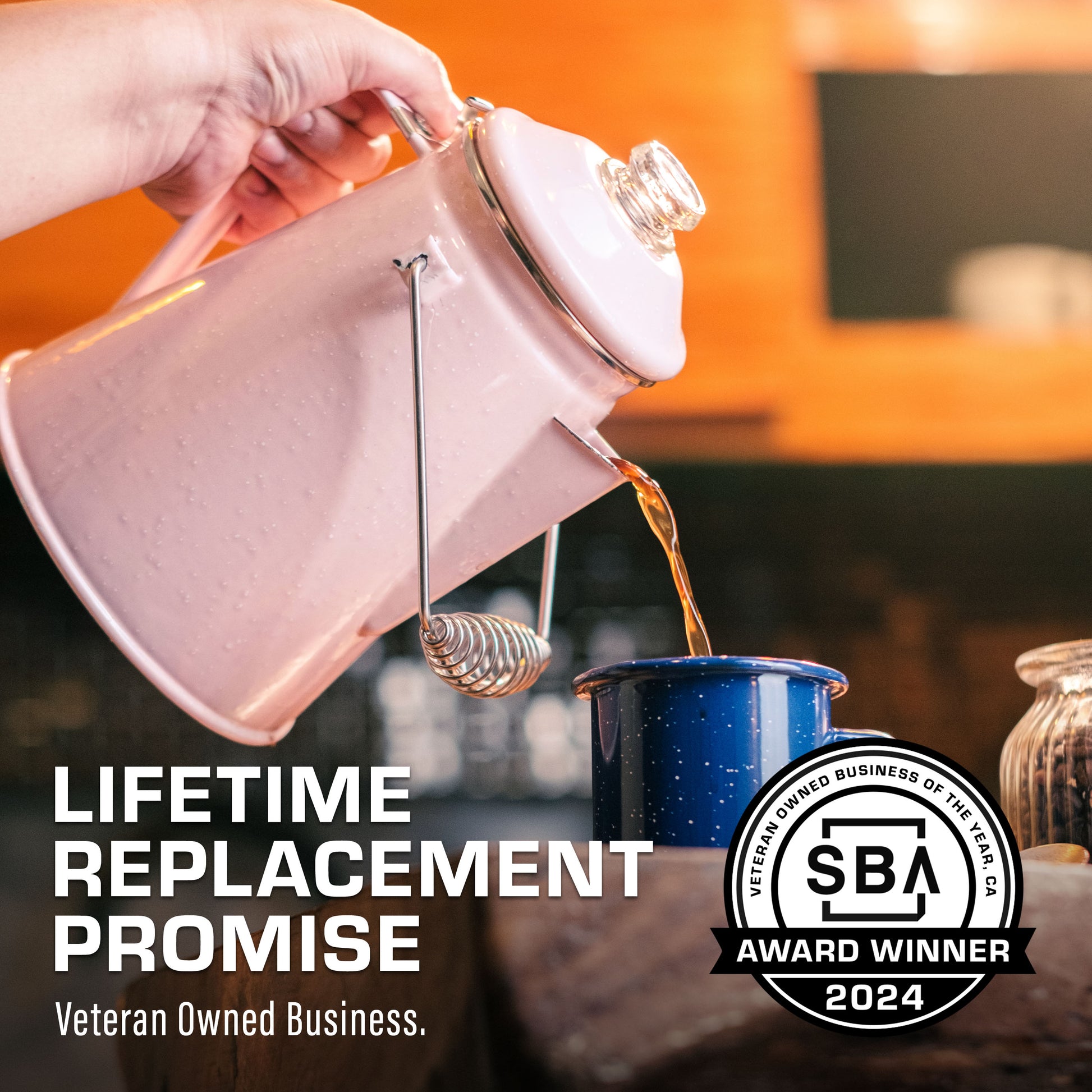 LIFETIME REPLACEMENT PROMISE

Veteran Owned Business.

VETERAN OWNED BUSINESS OF THE YEAR, CA

SBA

AWARD WINNER

2024