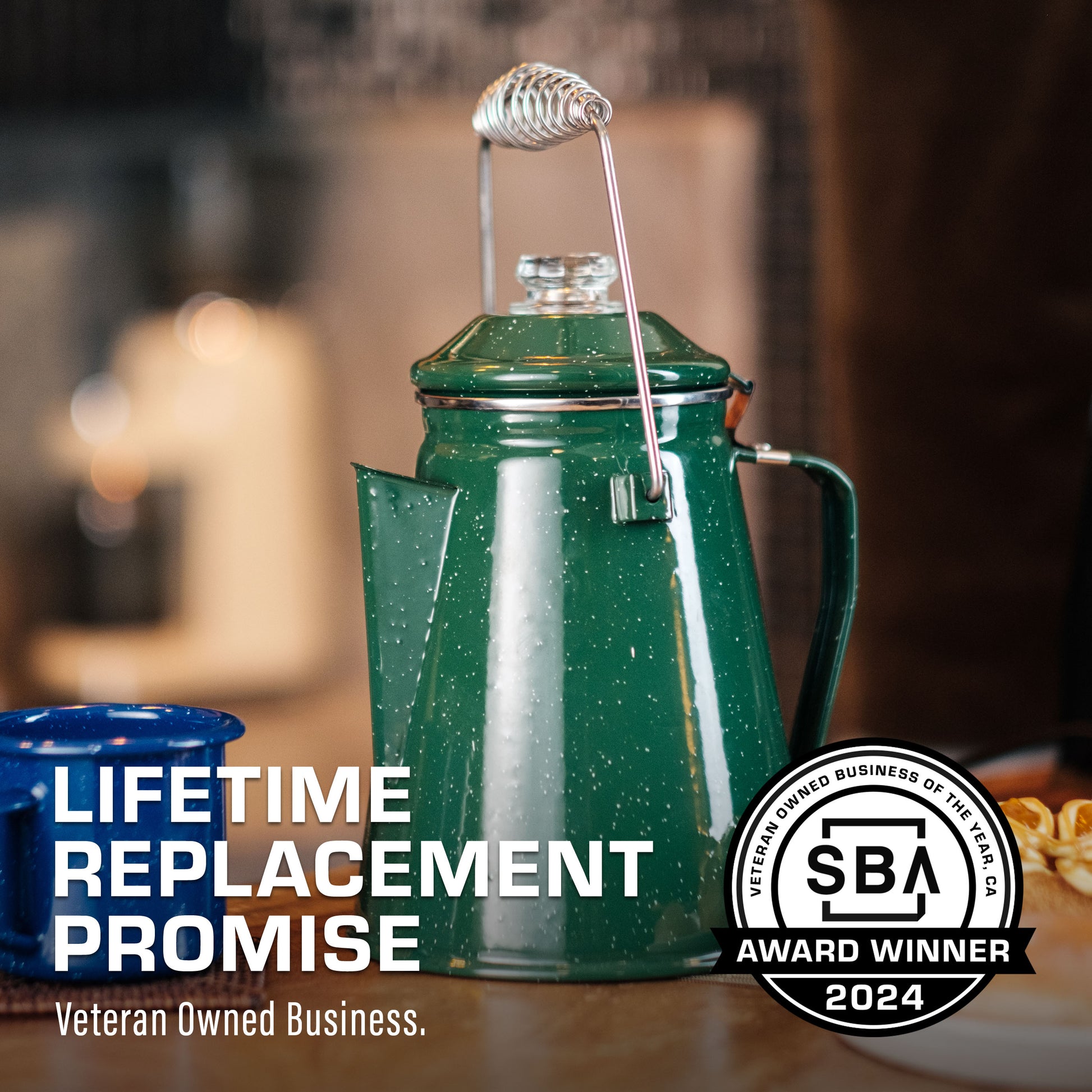 LIFETIME REPLACEMENT PROMISE

Veteran Owned Business.

VETERAN OWNED BUSINESS OF THE YEAR, CA

SBA

AWARD WINNER

2024