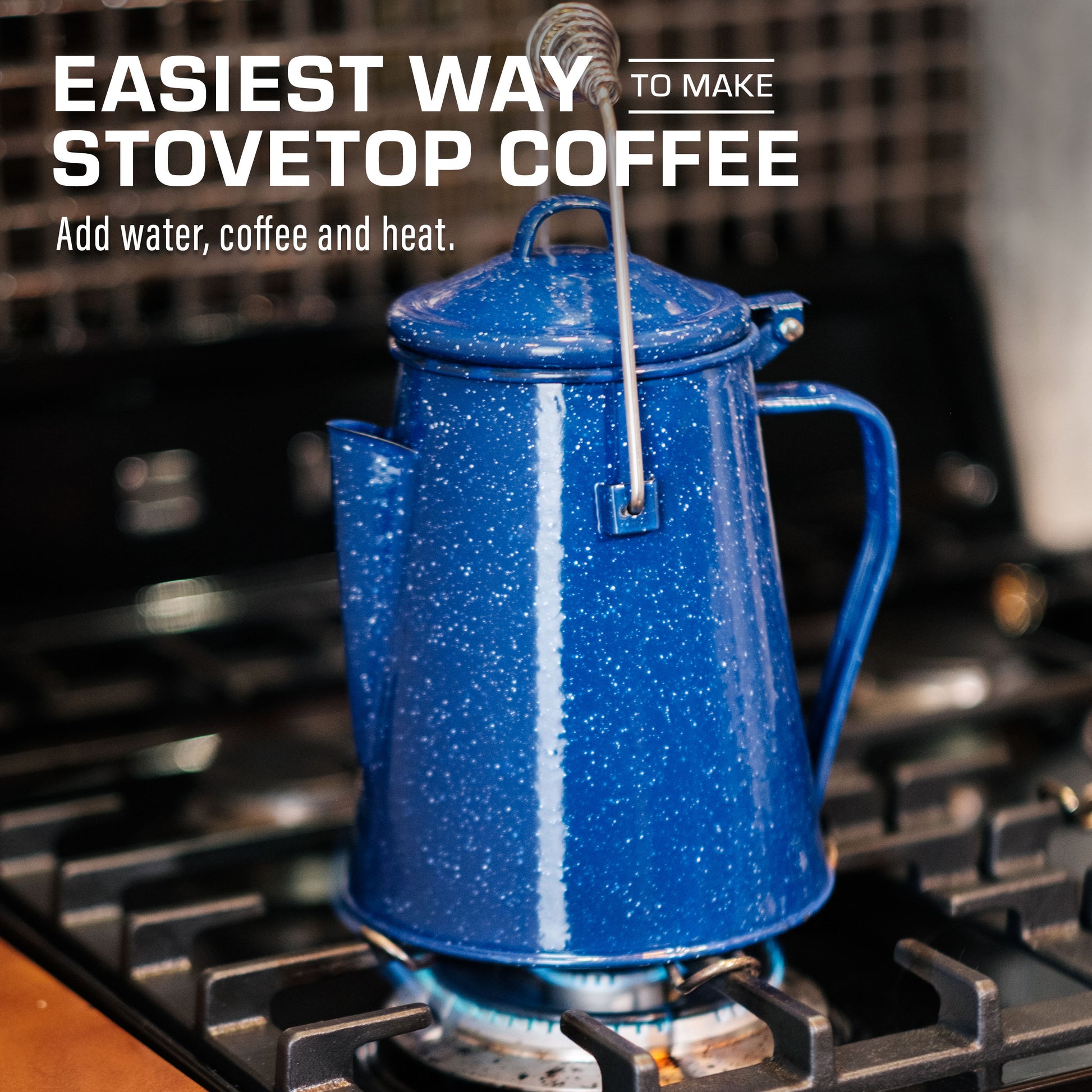 EASIEST WAY TO MAKE STOVETOP COFFEE

Add water, coffee and heat.