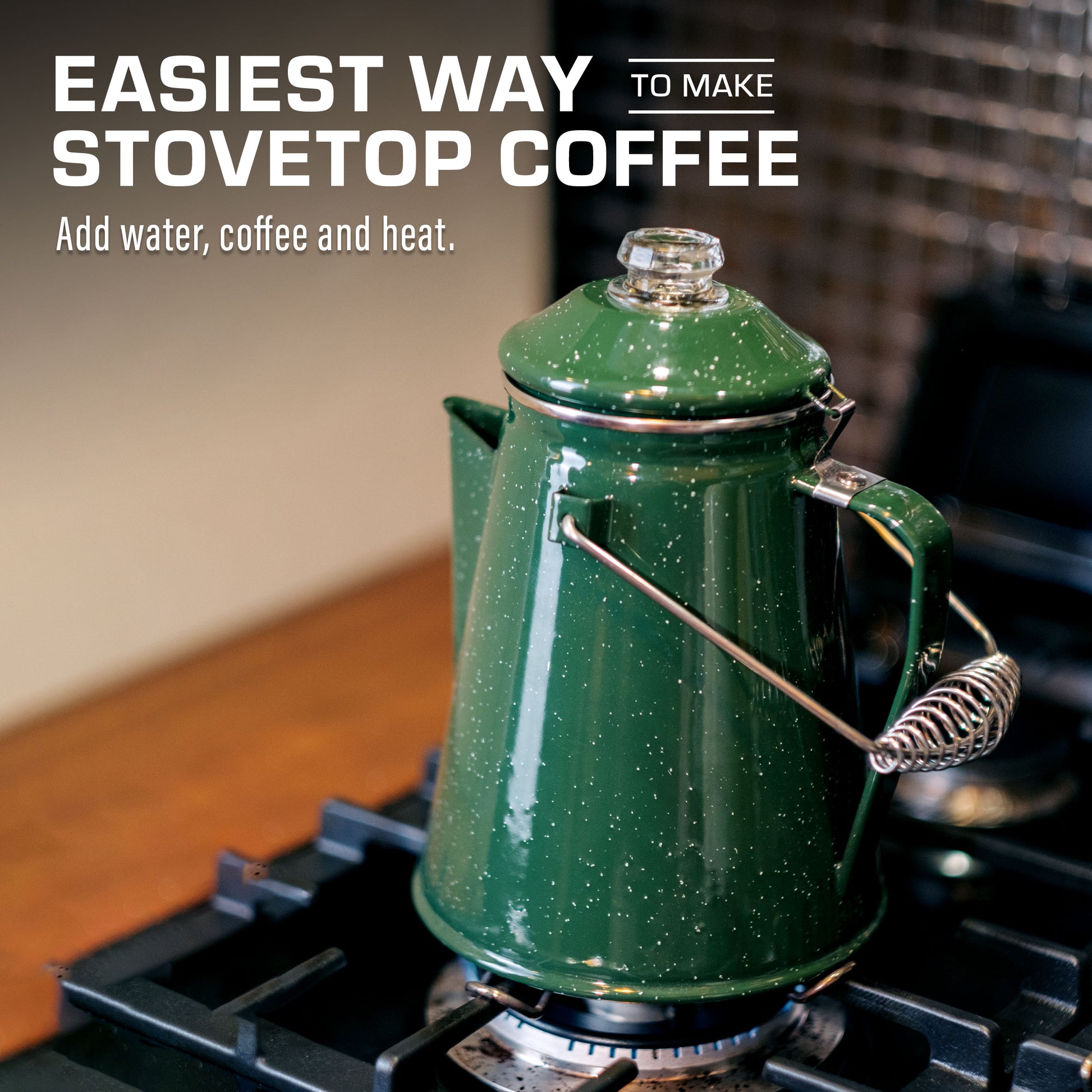 EASIEST WAY TO MAKE STOVETOP COFFEE

Add water, coffee and heat.