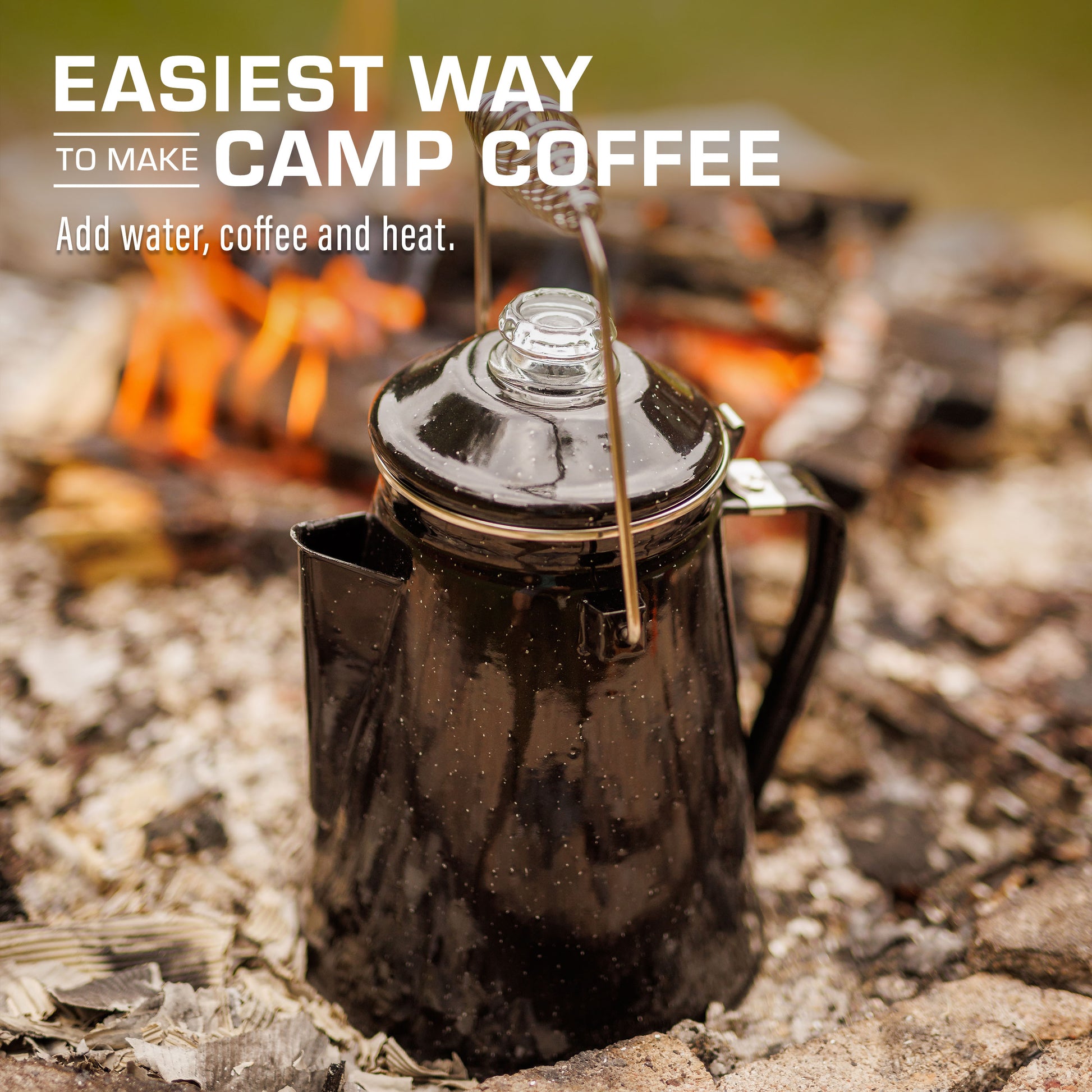 EASIEST WAY
TO MAKE CAMP COFFEE

Add water, coffee and heat.