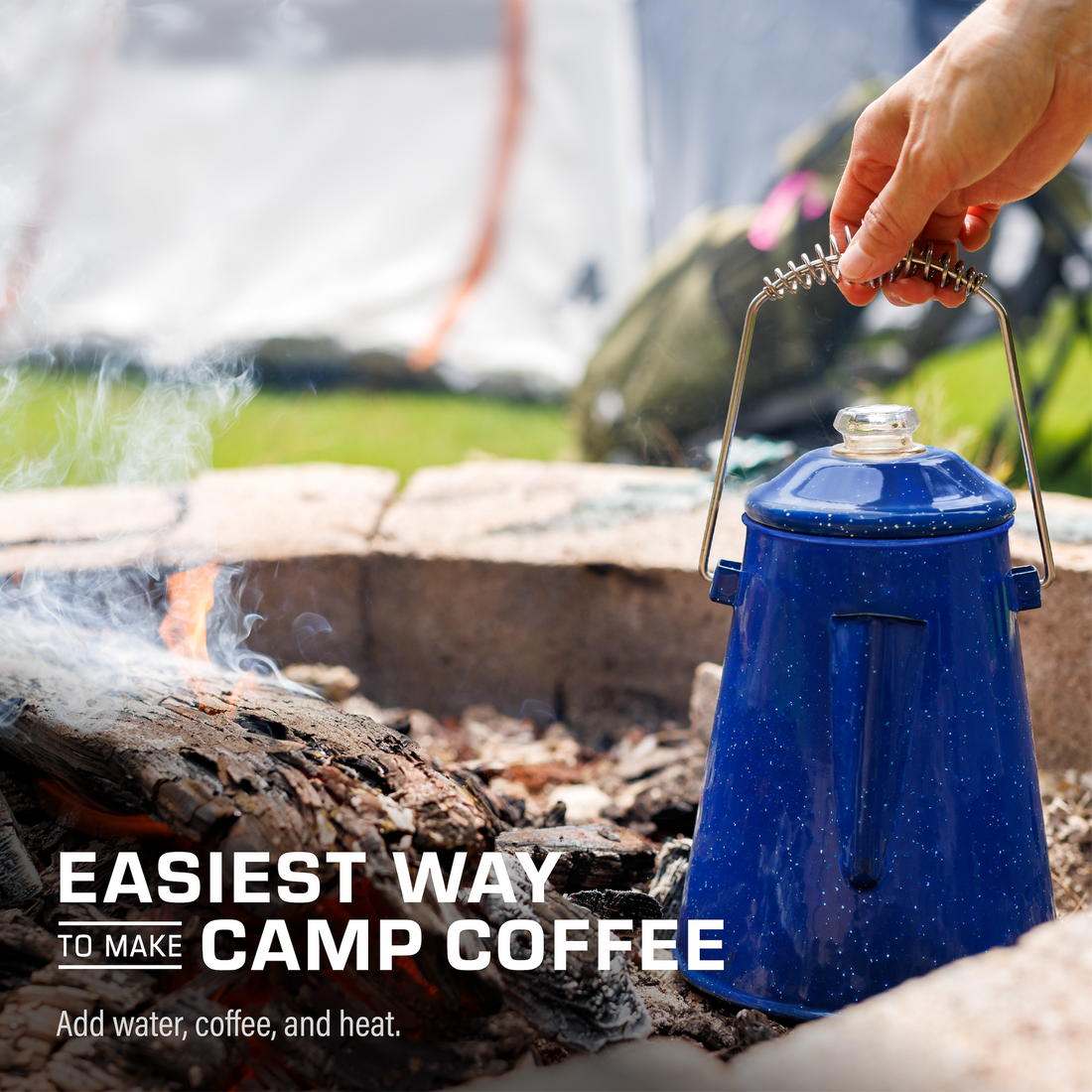 EASIEST WAY
TO MAKE CAMP COFFEE

Add water, coffee, and heat.