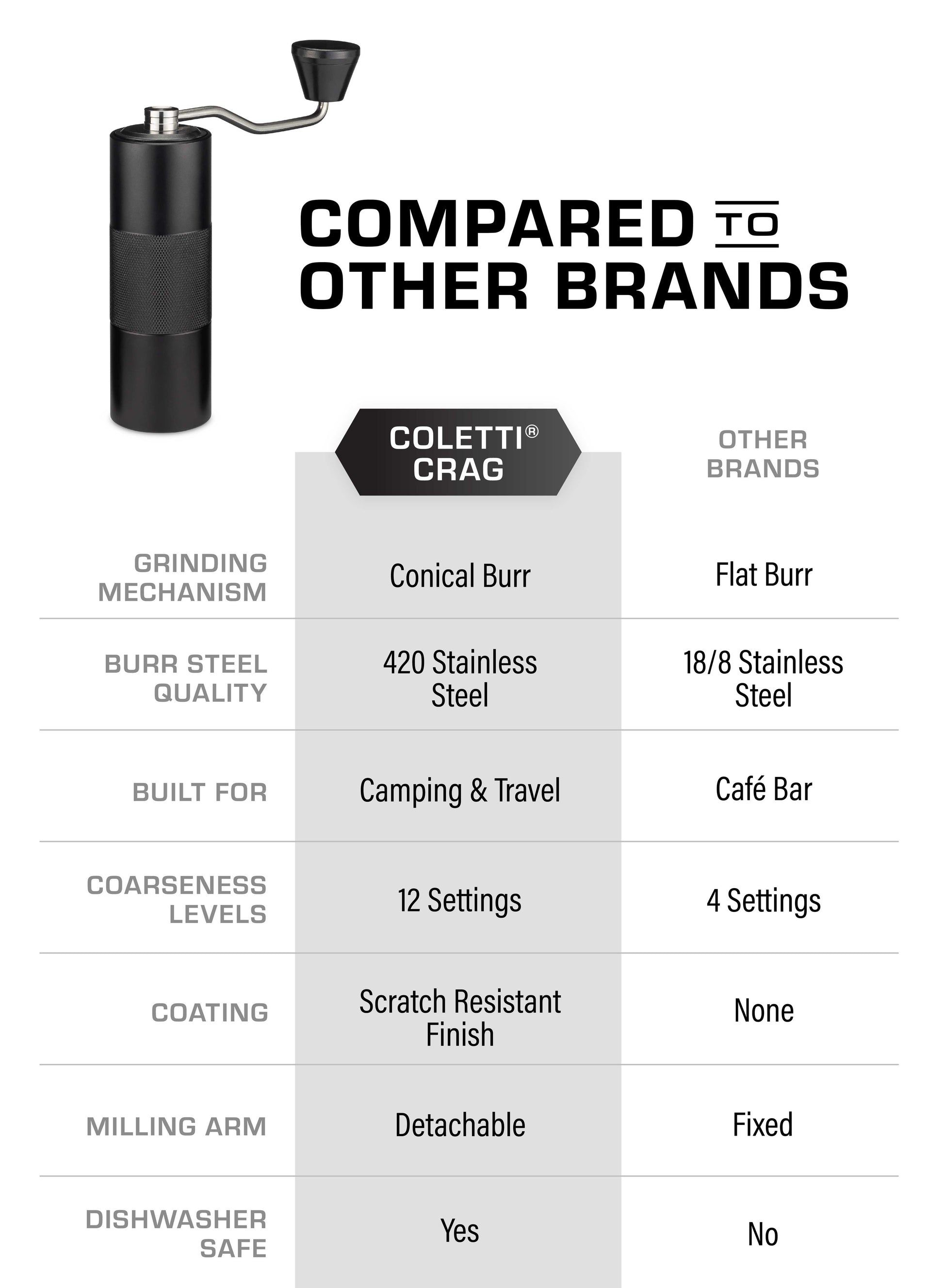 COMPARED TO OTHER BRANDS

| | COLETTI® CRAG | OTHER BRANDS |
|---|---|---|
| GRINDING MECHANISM | Conical Burr | Flat Burr |
| BURR STEEL QUALITY | 420 Stainless Steel | 18/8 Stainless Steel |
| BUILT FOR | Camping & Travel | Café Bar |
| COARSENESS LEVELS | 12 Settings | 4 Settings |
| COATING | Scratch Resistant Finish | None |
| MILLING ARM | Detachable | Fixed |
| DISHWASHER SAFE | Yes | No |