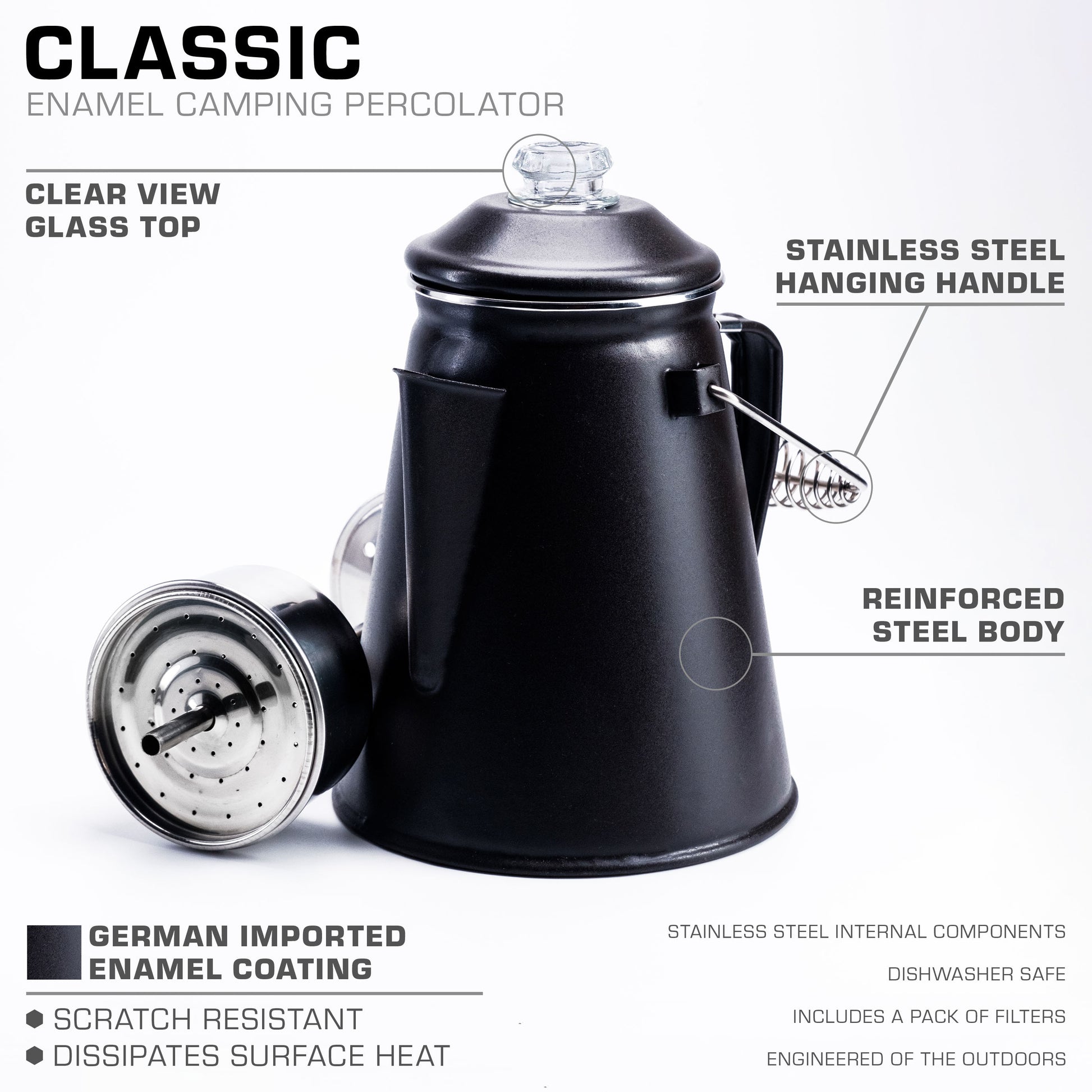 CLASSIC
ENAMEL CAMPING PERCOLATOR

CLEAR VIEW GLASS TOP

STAINLESS STEEL HANGING HANDLE

REINFORCED STEEL BODY

GERMAN IMPORTED ENAMEL COATING

SCRATCH RESISTANT
DISSIPATES SURFACE HEAT

STAINLESS STEEL INTERNAL COMPONENTS

DISHWASHER SAFE

INCLUDES A PACK OF FILTERS

ENGINEERED OF THE OUTDOORS