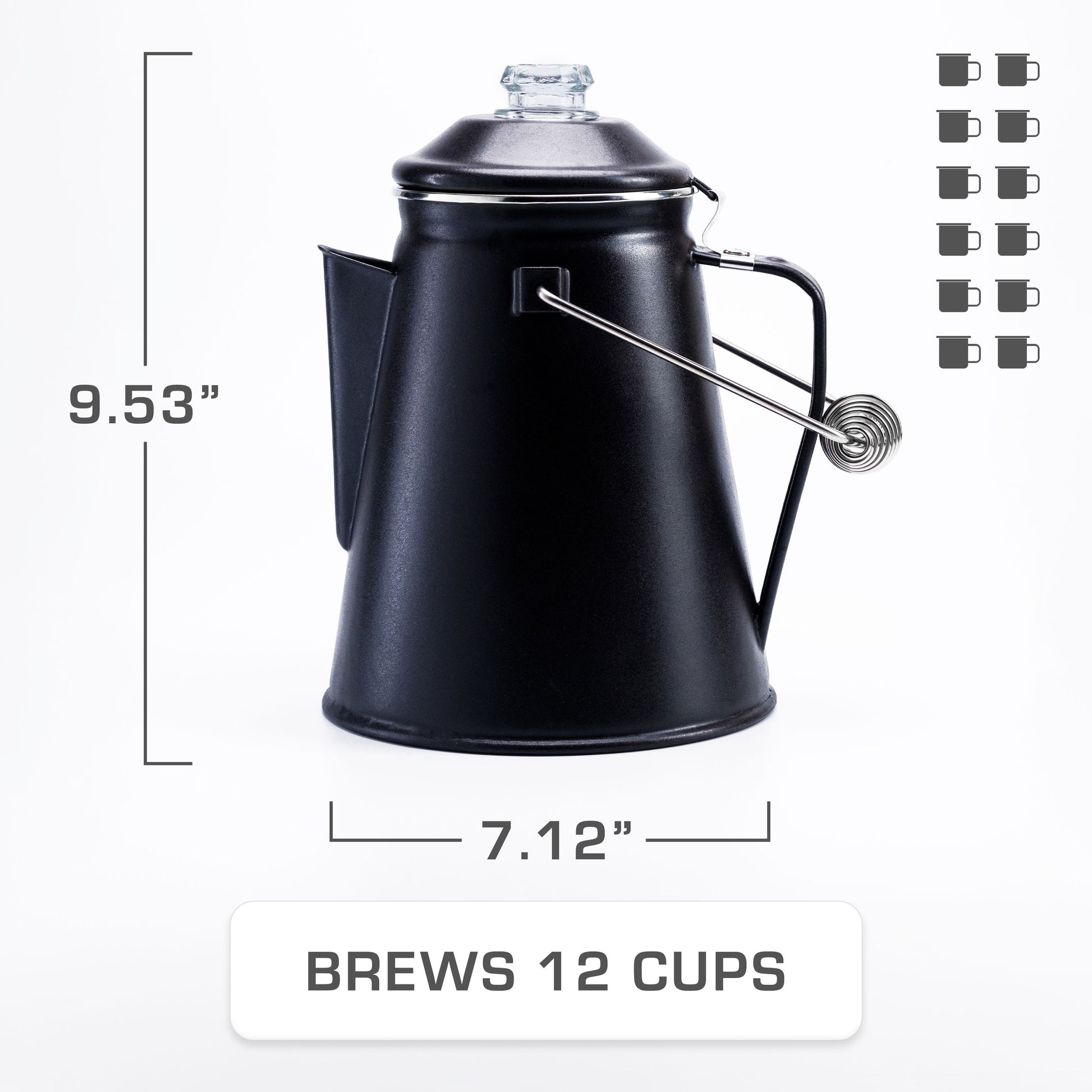 9.53”

7.12”

BREWS 12 CUPS