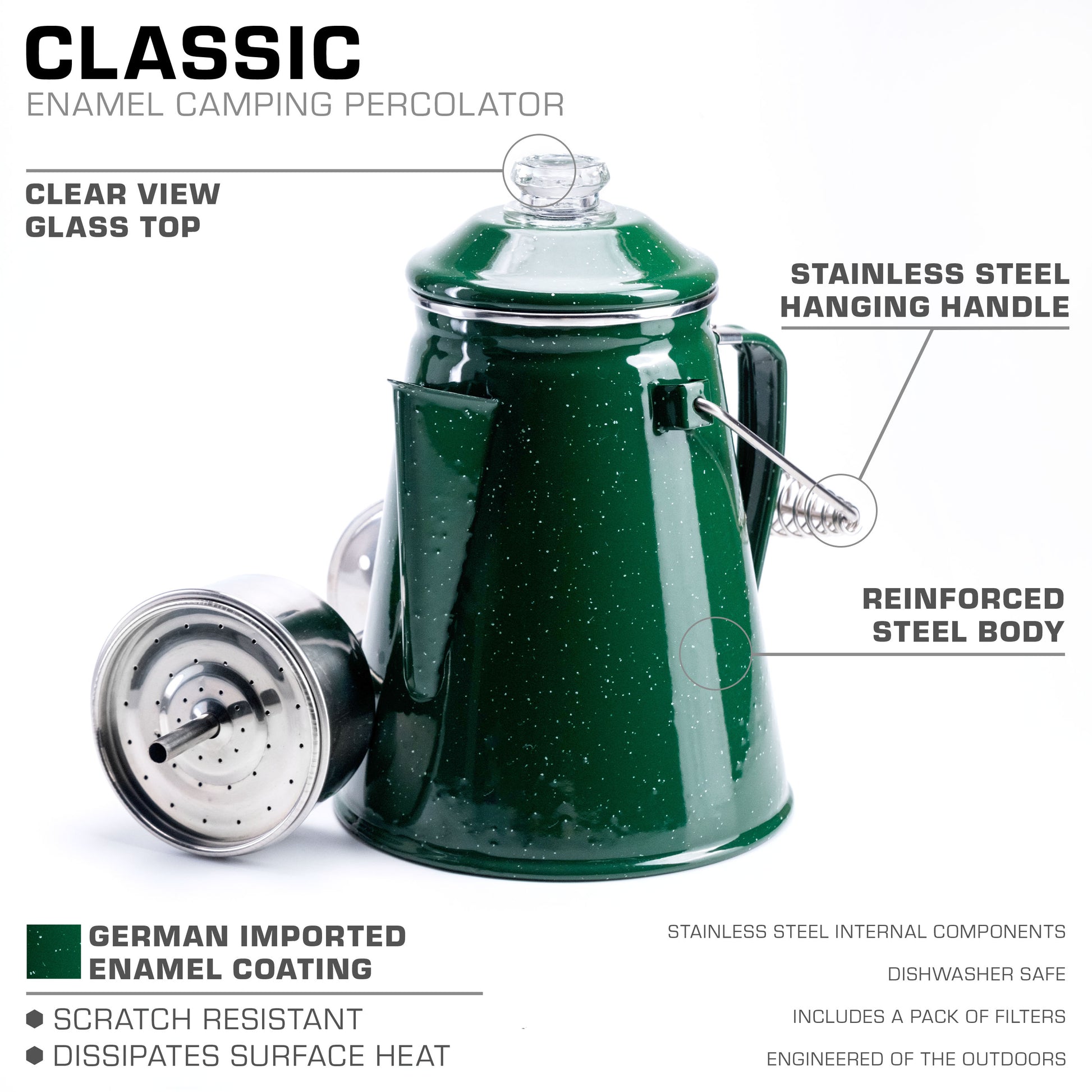 CLASSIC
ENAMEL CAMPING PERCOLATOR

CLEAR VIEW GLASS TOP

STAINLESS STEEL HANGING HANDLE

REINFORCED STEEL BODY

GERMAN IMPORTED ENAMEL COATING

SCRATCH RESISTANT
DISSIPATES SURFACE HEAT

STAINLESS STEEL INTERNAL COMPONENTS

DISHWASHER SAFE

INCLUDES A PACK OF FILTERS

ENGINEERED OF THE OUTDOORS