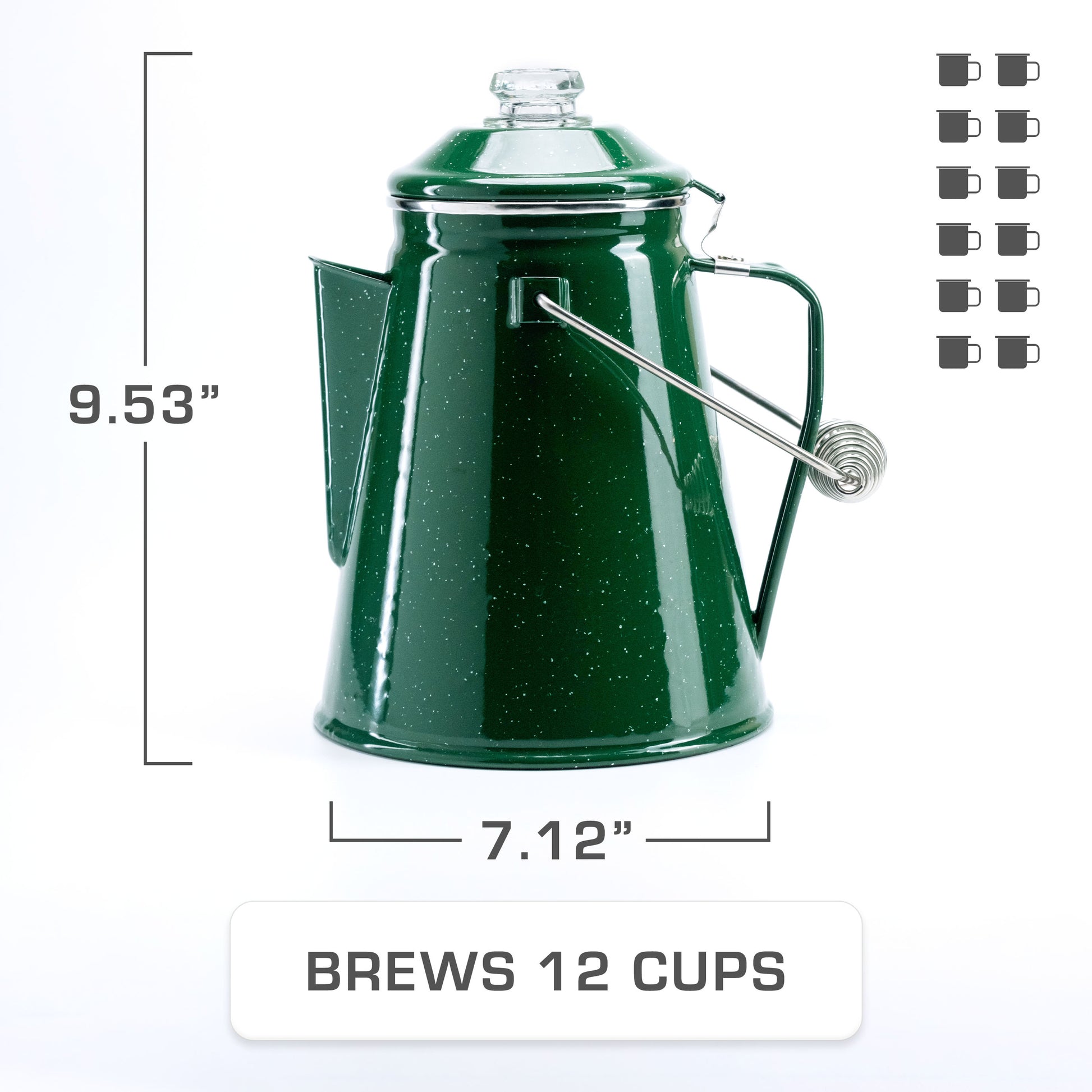 9.53”

7.12”

BREWS 12 CUPS