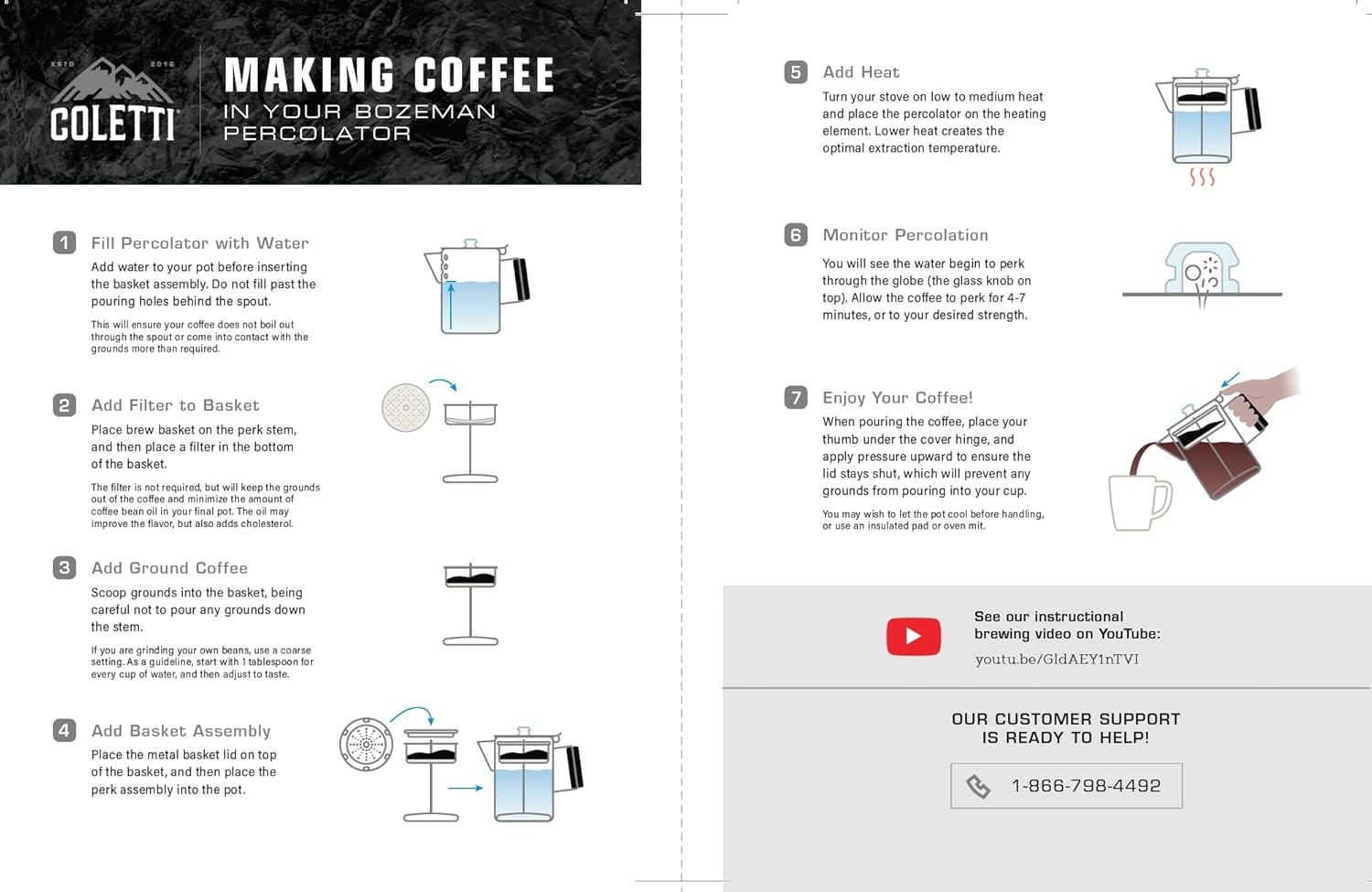 ESTD 2016
COLETTI

MAKING COFFEE
IN YOUR BOZEMAN PERCOLATOR

1 Fill Percolator with Water

Add water to your pot before inserting the basket assembly. Do not fill past the pouring holes behind the spout.

This will ensure your coffee does not boil out through the spout or come into contact with the grounds more than required.

2 Add Filter to Basket

Place brew basket on the perk stem, and then place a filter in the bottom of the basket.

The filter is not required, but will keep the grounds out of the coffee and minimize the amount of coffee bean oil in your final pot. The oil may improve the flavor, but also adds cholesterol.

3 Add Ground Coffee

Scoop grounds into the basket, being careful not to pour any grounds down the stem.

If you are grinding your own beans, use a coarse setting. As a guideline, start with 1 tablespoon for every cup of water, and then adjust to taste.

4 Add Basket Assembly

Place the metal basket lid on top of the basket, and then place the perk assembly into the pot.

5 Add Heat

Turn your stove on low to medium heat and place the percolator on the heating element. Lower heat creates the optimal extraction temperature.

6 Monitor Percolation

You will see the water begin to perk through the globe (the glass knob on top). Allow the coffee to perk for 4-7 minutes, or to your desired strength.

7 Enjoy Your Coffee!

When pouring the coffee, place your thumb under the cover hinge, and apply pressure upward to ensure the lid stays shut, which will prevent any grounds from pouring into your cup.

You may wish to let the pot cool before handling, or use an insulated pad or oven mit.

See our instructional brewing video on YouTube:
youtu.be/GldAEY1nTVI

OUR CUSTOMER SUPPORT IS READY TO HELP!

1-866-798-4492